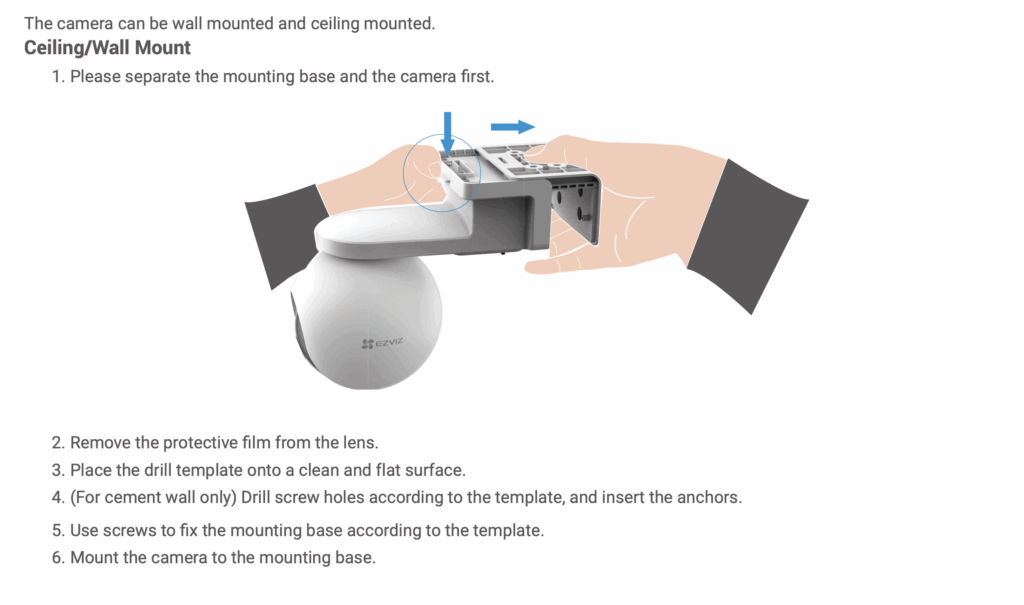 The camera can be wall mounted and ceiling mounted.

Ceiling/Wall Mount

1. Please separate the mounting base and the camera first.

EZVIZ

2. Remove the protective film from the lens.
3. Place the drill template onto a clean and flat surface.
4. (For cement wall only) Drill screw holes according to the template, and insert the anchors.
5. Use screws to fix the mounting base according to the template.
6. Mount the camera to the mounting base.